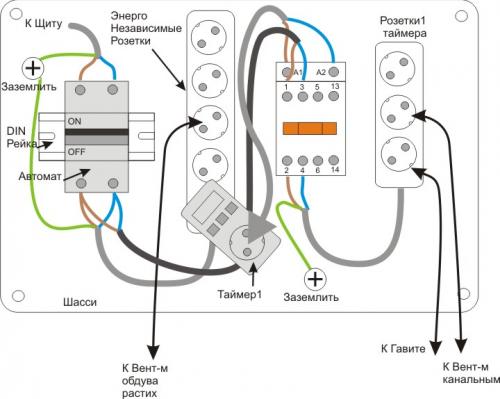 К Щиту

Энерго Независимые Розетки

Розетки1 таймера

Заземлить

DIN Рейка

ON

OFF

Автомат

A1 A2

1 3 5 13

2 4 6 14

Таймер1

Заземлить

Шасси

К Вент-м обдува растих

К Гавите

К Вент-м канальным